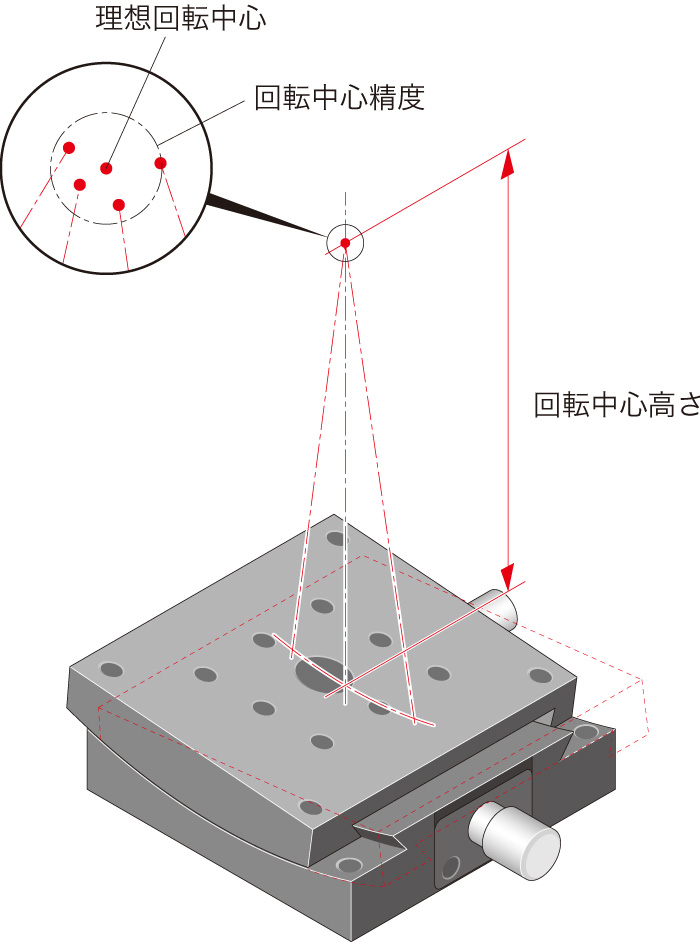 理想回転中心

回転中心精度

回転中心高さ