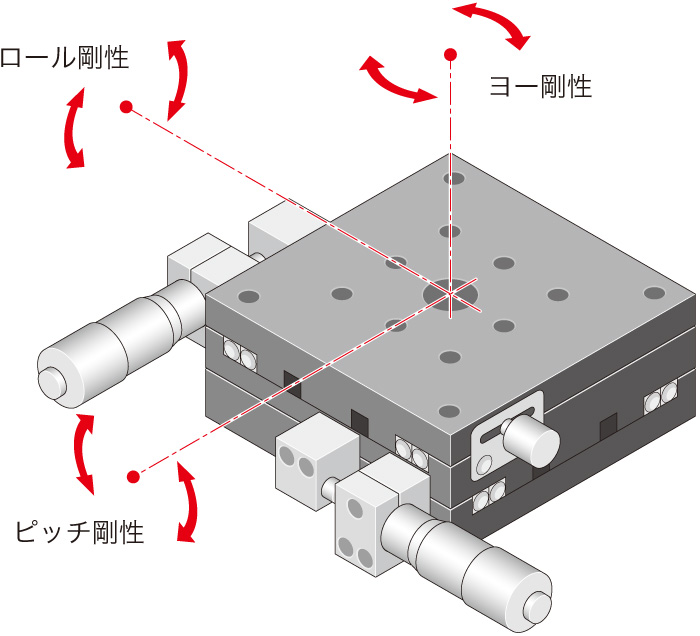 ロール剛性

ヨー剛性

ピッチ剛性