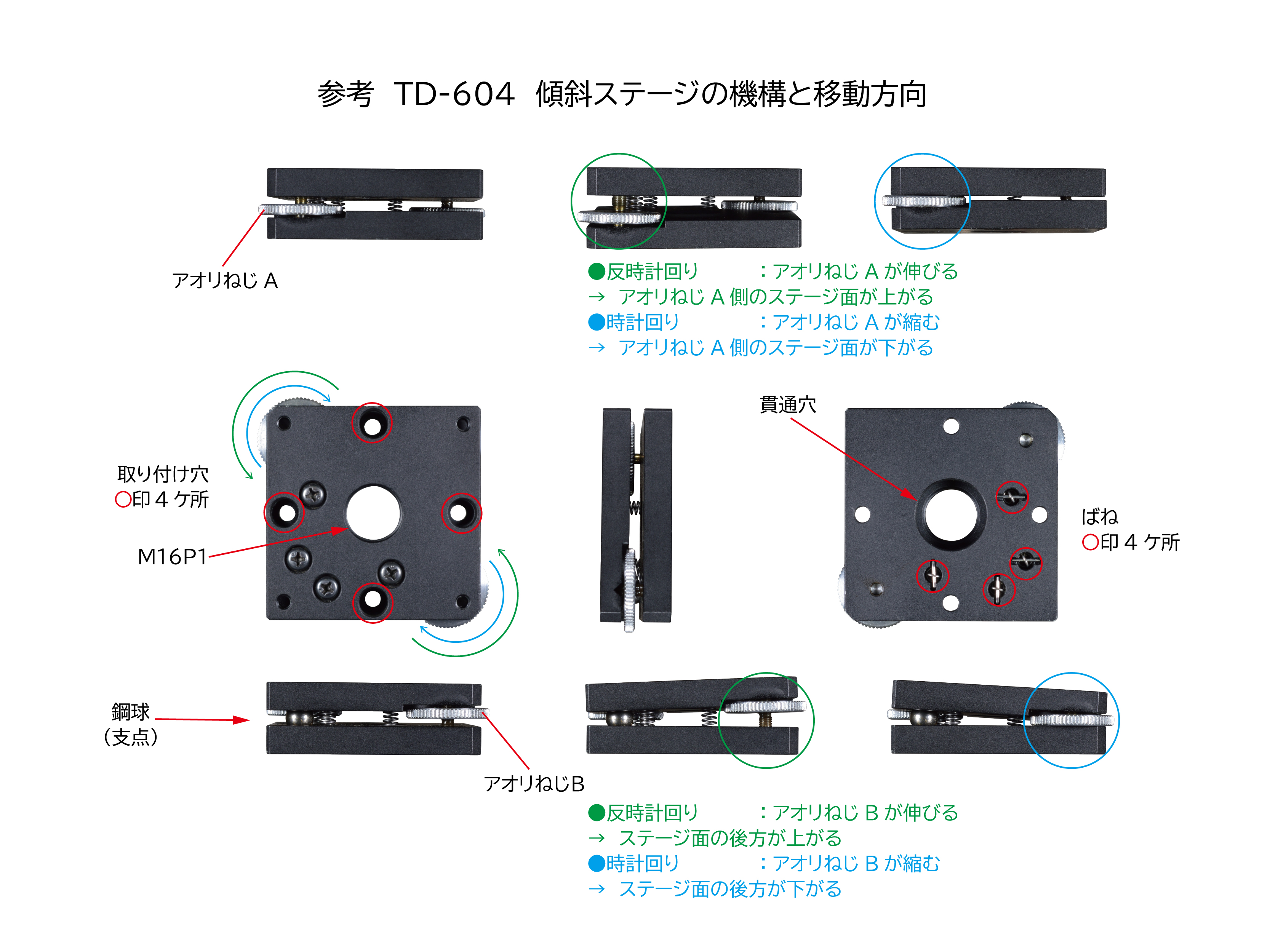 参考　TD-604　傾斜ステージの機構と移動方向

アオリねじ A

●反時計回り　　　：アオリねじ A が伸びる
→ アオリねじ A 側のステージ面が上がる
●時計回り　　　　：アオリねじ A が縮む
→ アオリねじ A 側のステージ面が下がる

取り付け穴
○印 4 ケ所

M16P1

貫通穴

ばね
○印 4 ケ所

鋼球
（支点）

アオリねじB

●反時計回り　　　：アオリねじ B が伸びる
→ ステージ面の後方が上がる
●時計回り　　　　：アオリねじ B が縮む
→ ステージ面の後方が下がる