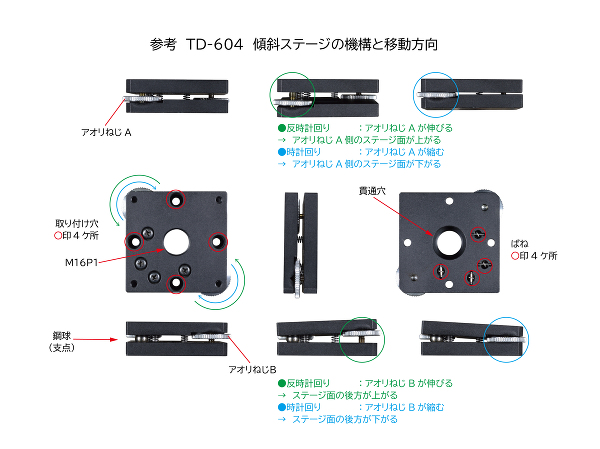 参考　TD-604　傾斜ステージの機構と移動方向

アオリねじ A

●反時計回り　　：アオリねじ A が伸びる
→ アオリねじ A 側のステージ面が上がる
●時計回り　　　：アオリねじ A が縮む
→ アオリねじ A 側のステージ面が下がる

取り付け穴
○印 4 ケ所

M16P1

貫通穴

ばね
○印 4 ケ所

鋼球
（支点）

アオリねじB

●反時計回り　　：アオリねじ B が伸びる
→ ステージ面の後方が上がる
●時計回り　　　：アオリねじ B が縮む
→ ステージ面の後方が下がる