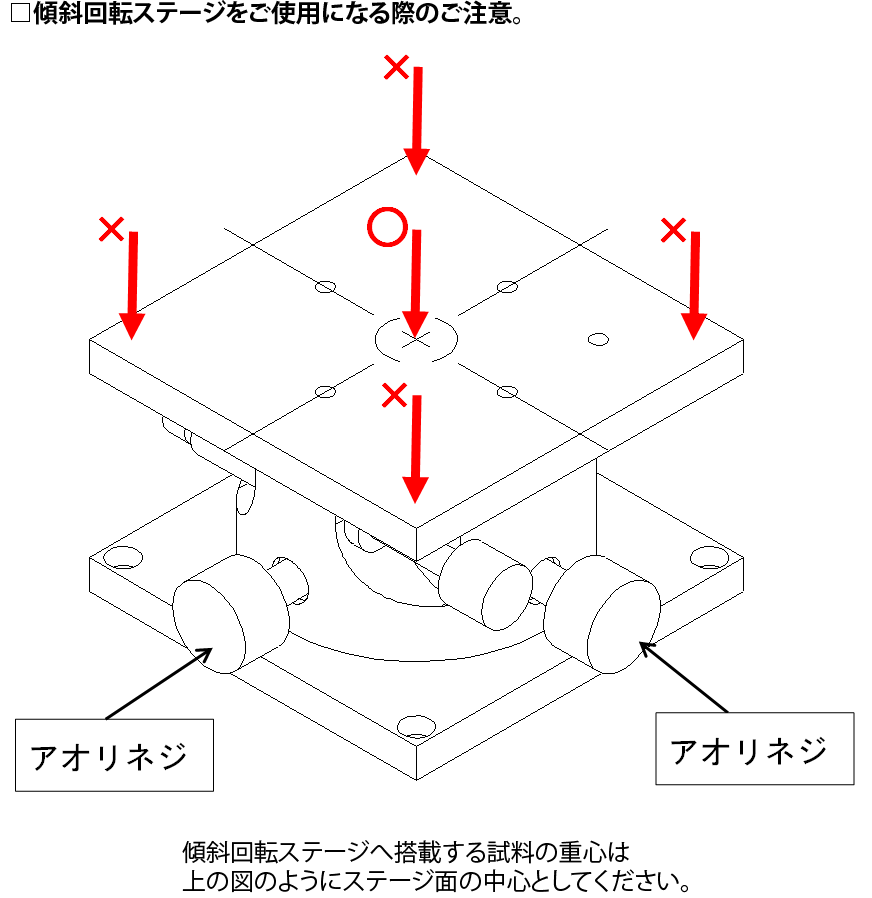 □傾斜回転ステージをご使用になる際のご注意。

×

×

○

×

×

アオリネジ

アオリネジ

傾斜回転ステージへ搭載する試料の重心は
上の図のようにステージ面の中心としてください。