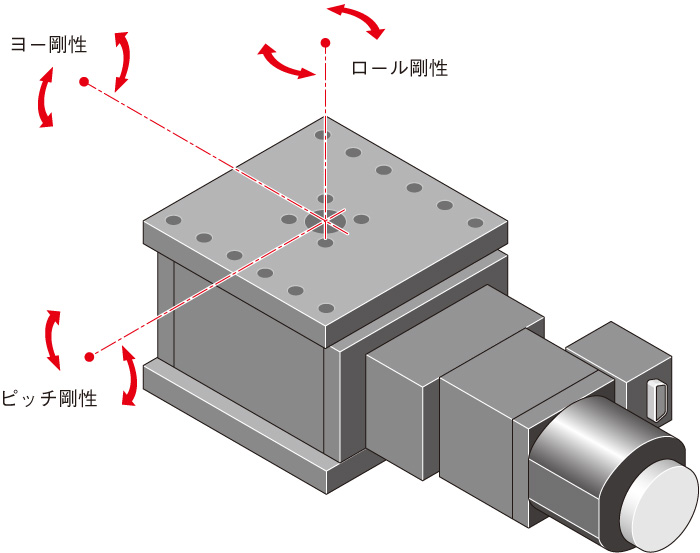 ヨー剛性

ロール剛性

ピッチ剛性