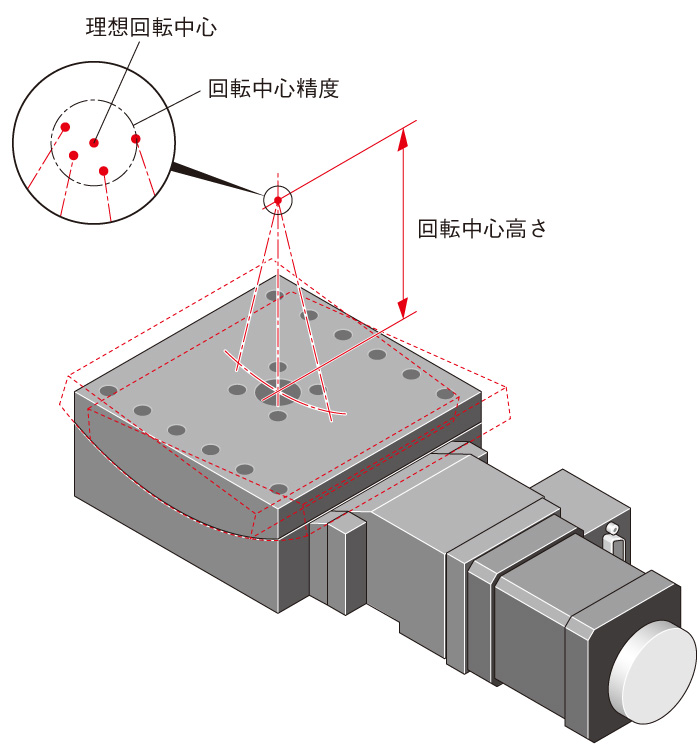 理想回転中心

回転中心精度

回転中心高さ