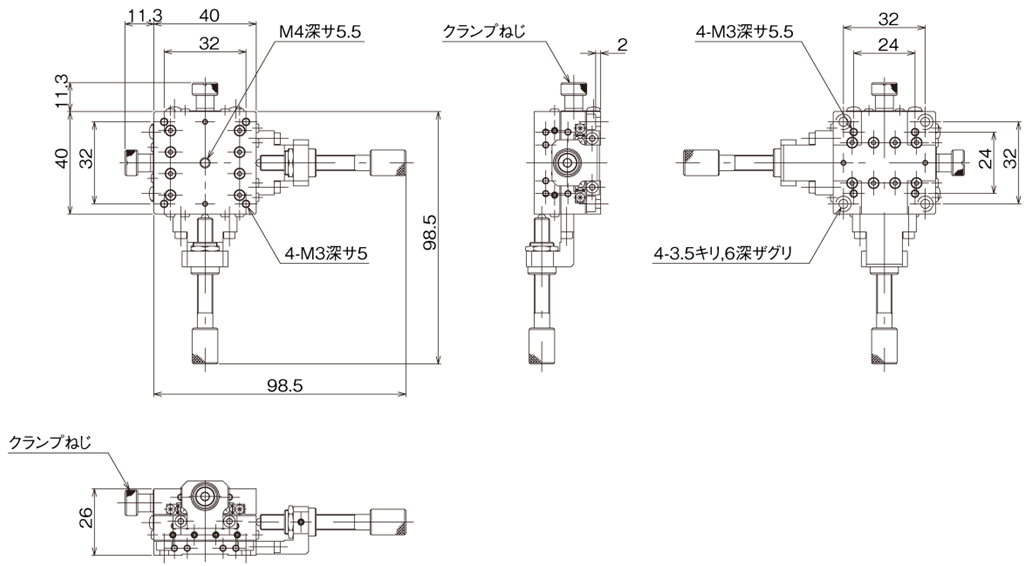 11.3
40
32
M4深サ5.5
11.3
40
32
4-M3深サ5
98.5
98.5
クランプねじ
2
4-M3深サ5.5
32
24
24
32
4-3.5キリ,6深ザグリ
クランプねじ
26